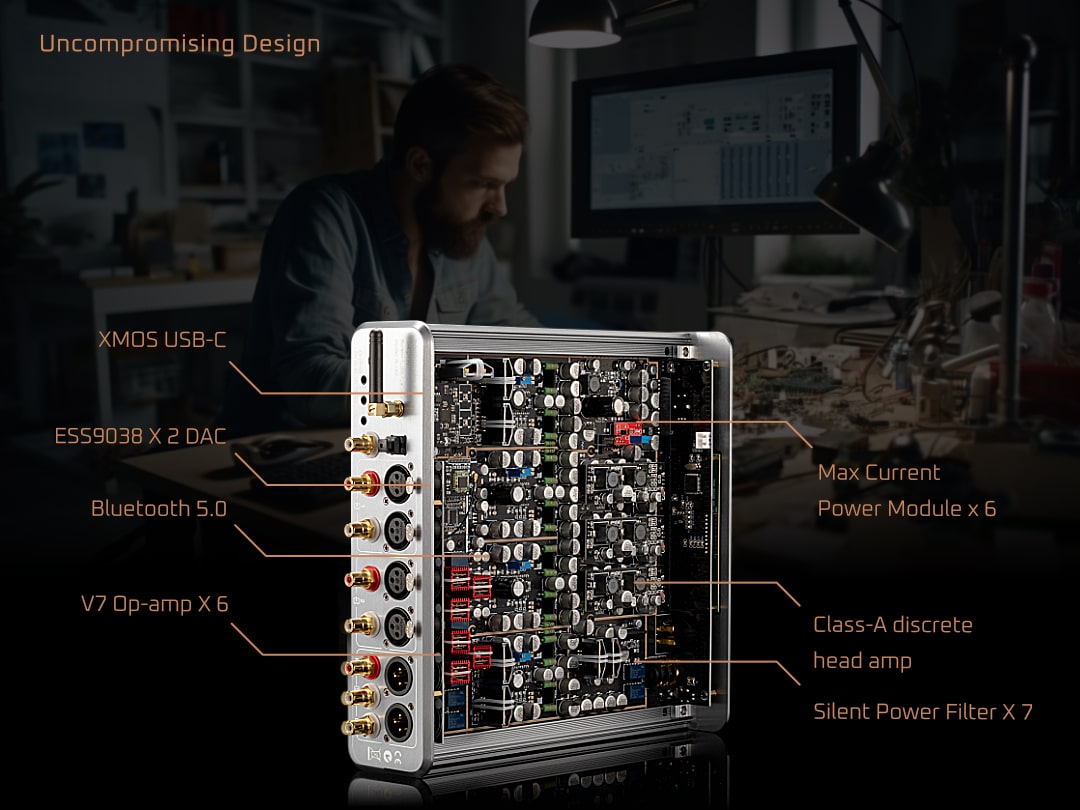 Uncompromising Design

XMOS USB-C

ESS9038 X 2 DAC

Bluetooth 5.0

V7 Op-amp X 6

Max Current Power Module x 6

Class-A discrete head amp

Silent Power Filter X 7